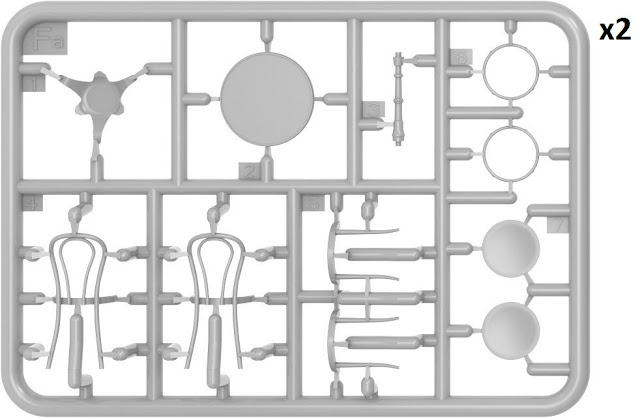 x2

Fa
1
2
3
6
4
5
7